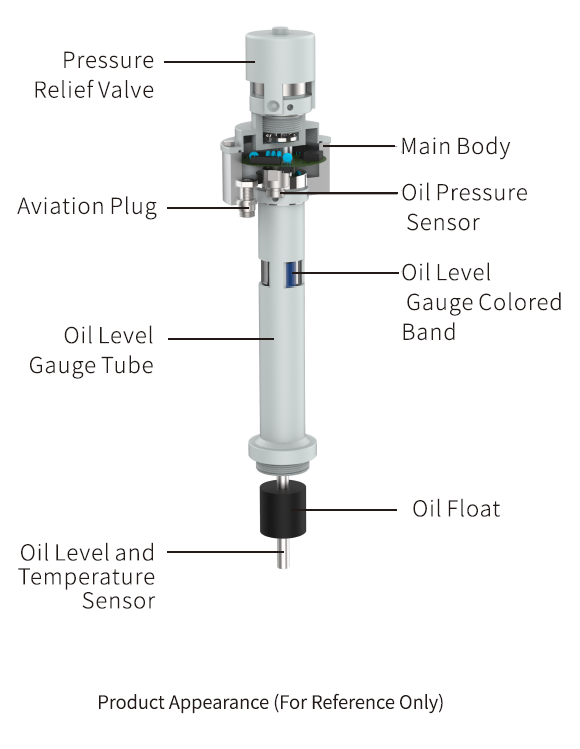 Pressure Relief Valve

Main Body

Aviation Plug

Oil Pressure Sensor

Oil Level Gauge Colored Band

Oil Level Gauge Tube

Oil Float

Oil Level and Temperature Sensor

Product Appearance (For Reference Only)